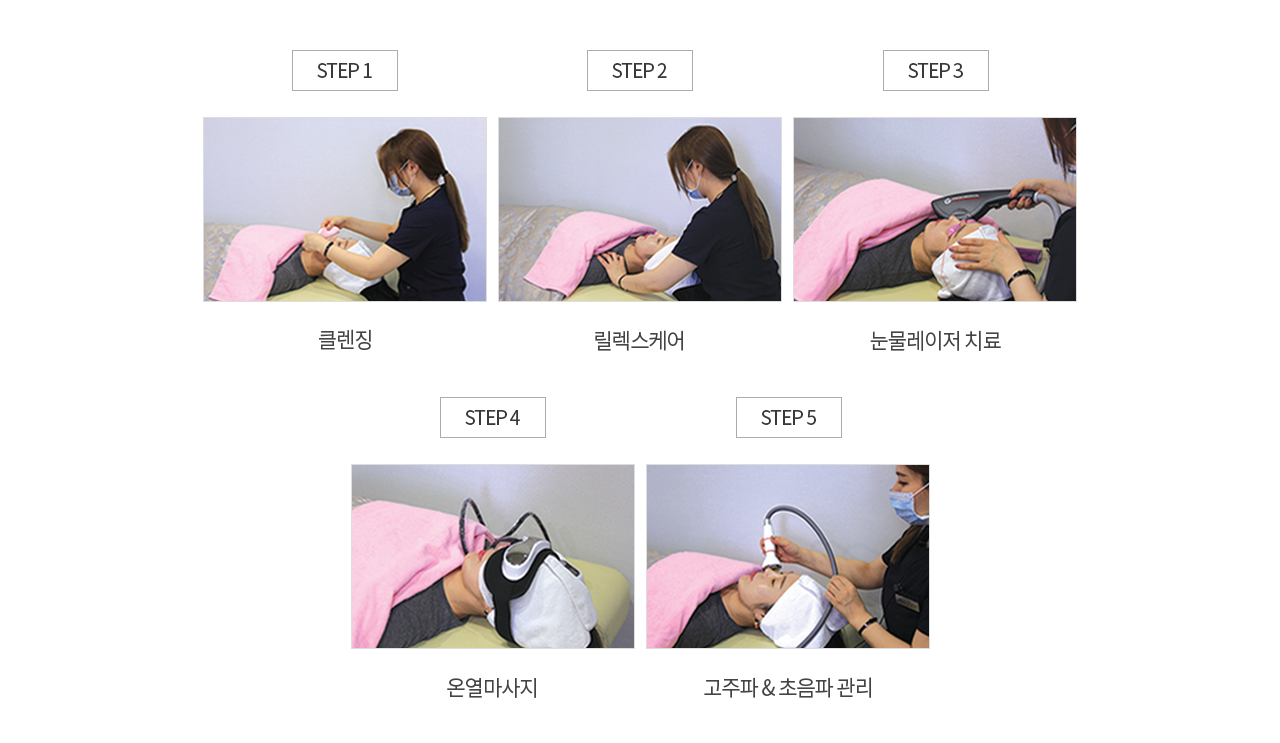 STEP 1

클렌징

STEP 2

릴렉스케어

STEP 3

눈물레이저 치료

STEP 4

온열마사지

STEP 5

고주파 & 초음파 관리